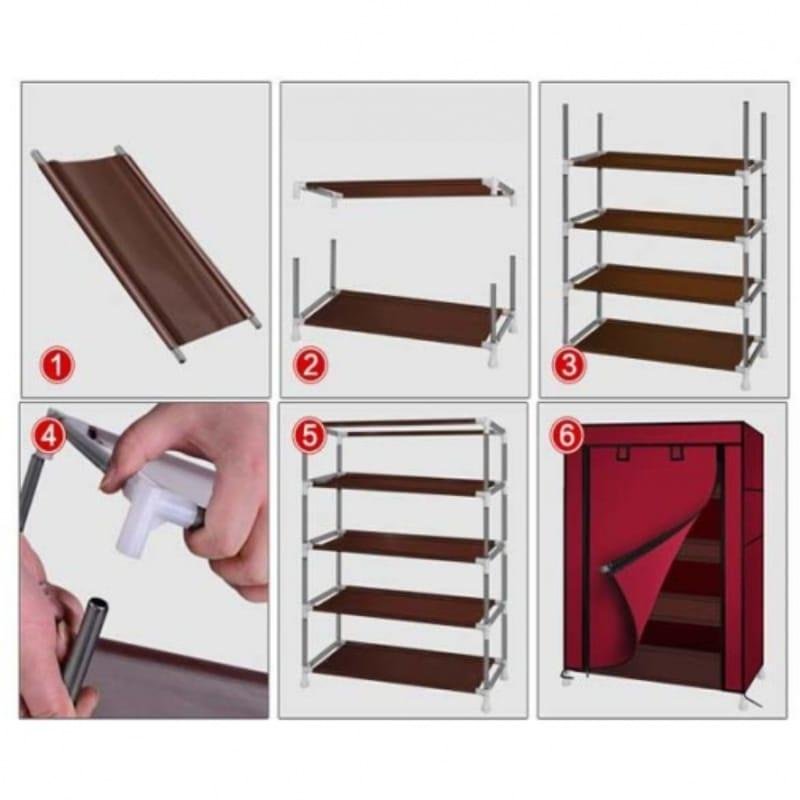 1

2

3

4

5

6